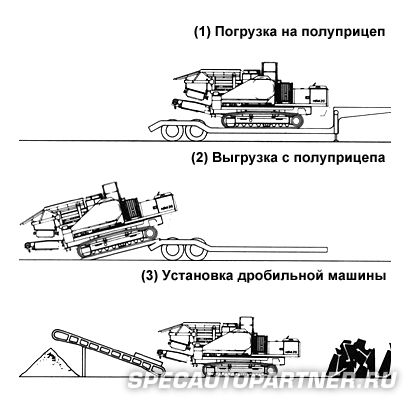 (1) Погрузка на полуприцеп

(2) Выгрузка с полуприцепа

(3) Установка дробильной машины

SPECAUTOPARTNER.RU